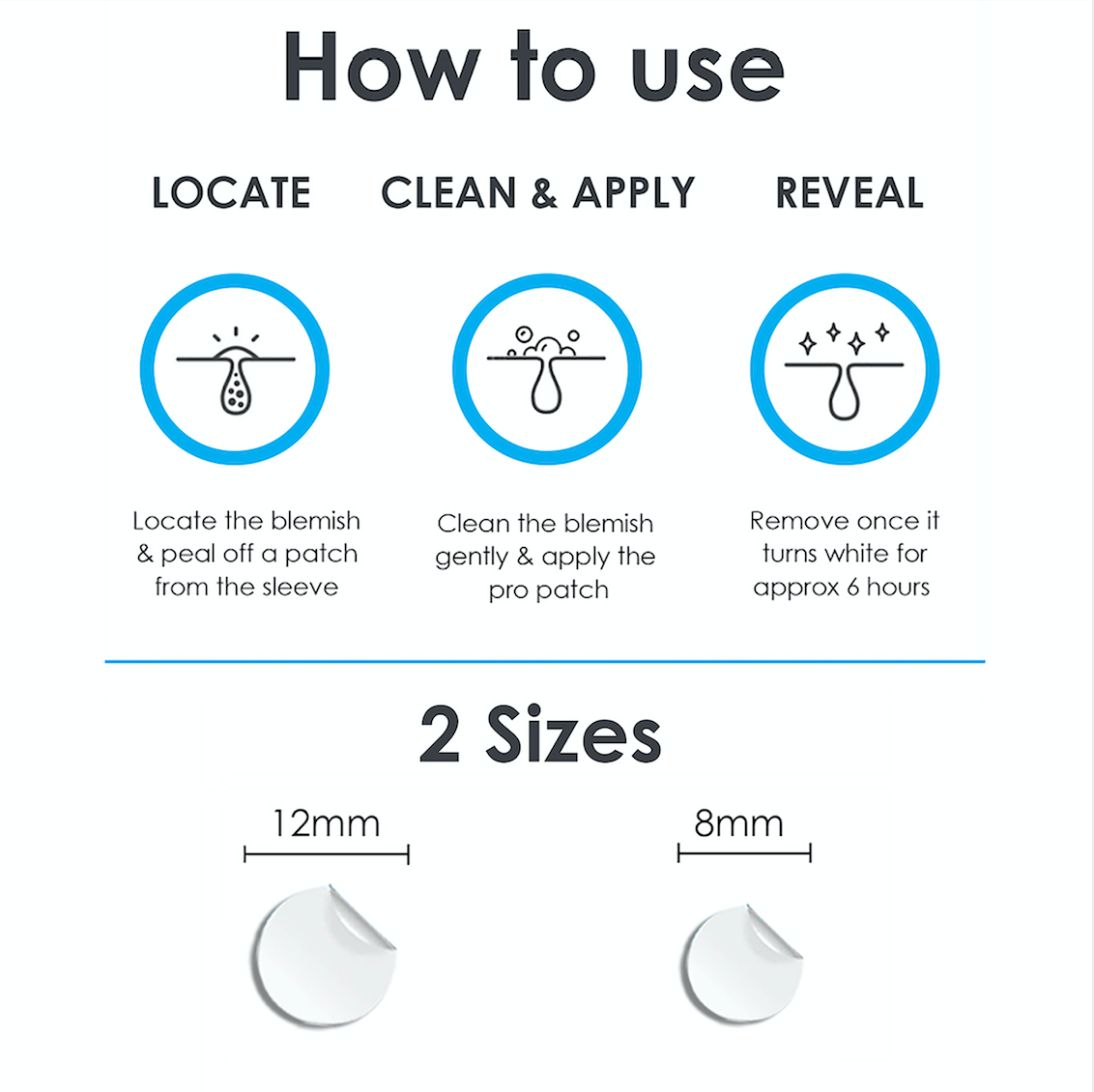 How to use

LOCATE

Locate the blemish & peal off a patch from the sleeve

CLEAN & APPLY

Clean the blemish gently & apply the pro patch

REVEAL

Remove once it turns white for approx 6 hours

2 Sizes

12mm

8mm